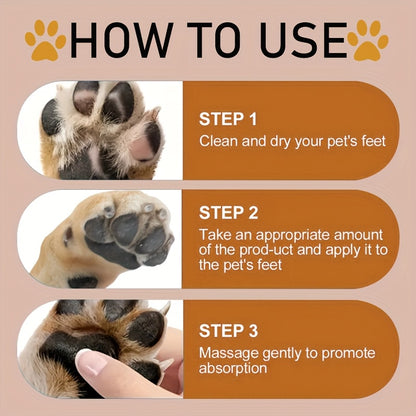 HOW TO USE

STEP 1
Clean and dry your pet's feet

STEP 2
Take an appropriate amount of the prod-uct and apply it to the pet's feet

STEP 3
Massage gently to promote absorption