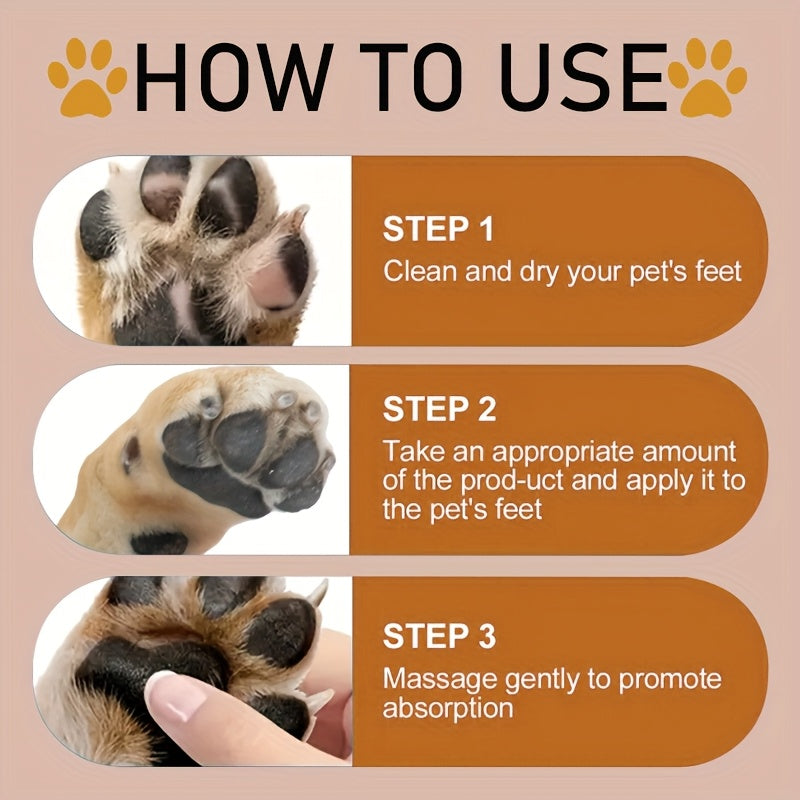 HOW TO USE

STEP 1
Clean and dry your pet's feet

STEP 2
Take an appropriate amount of the prod-uct and apply it to the pet's feet

STEP 3
Massage gently to promote absorption