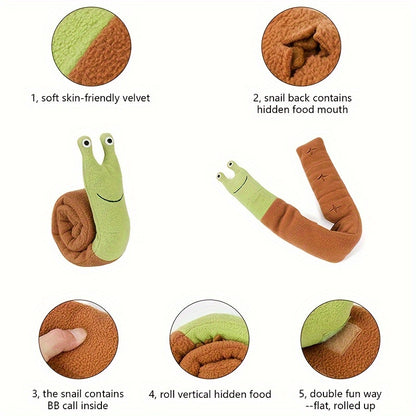 1, soft skin-friendly velvet

2, snail back contains hidden food mouth

3, the snail contains BB call inside

4, roll vertical hidden food

5, double fun way --flat, rolled up