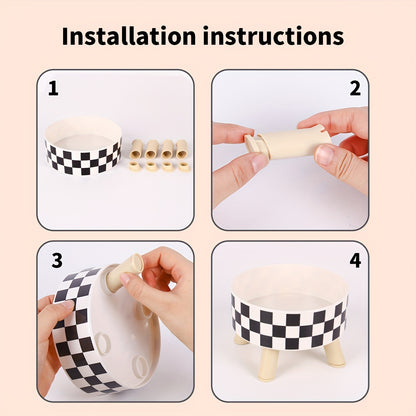 Installation instructions

1

2

3

4