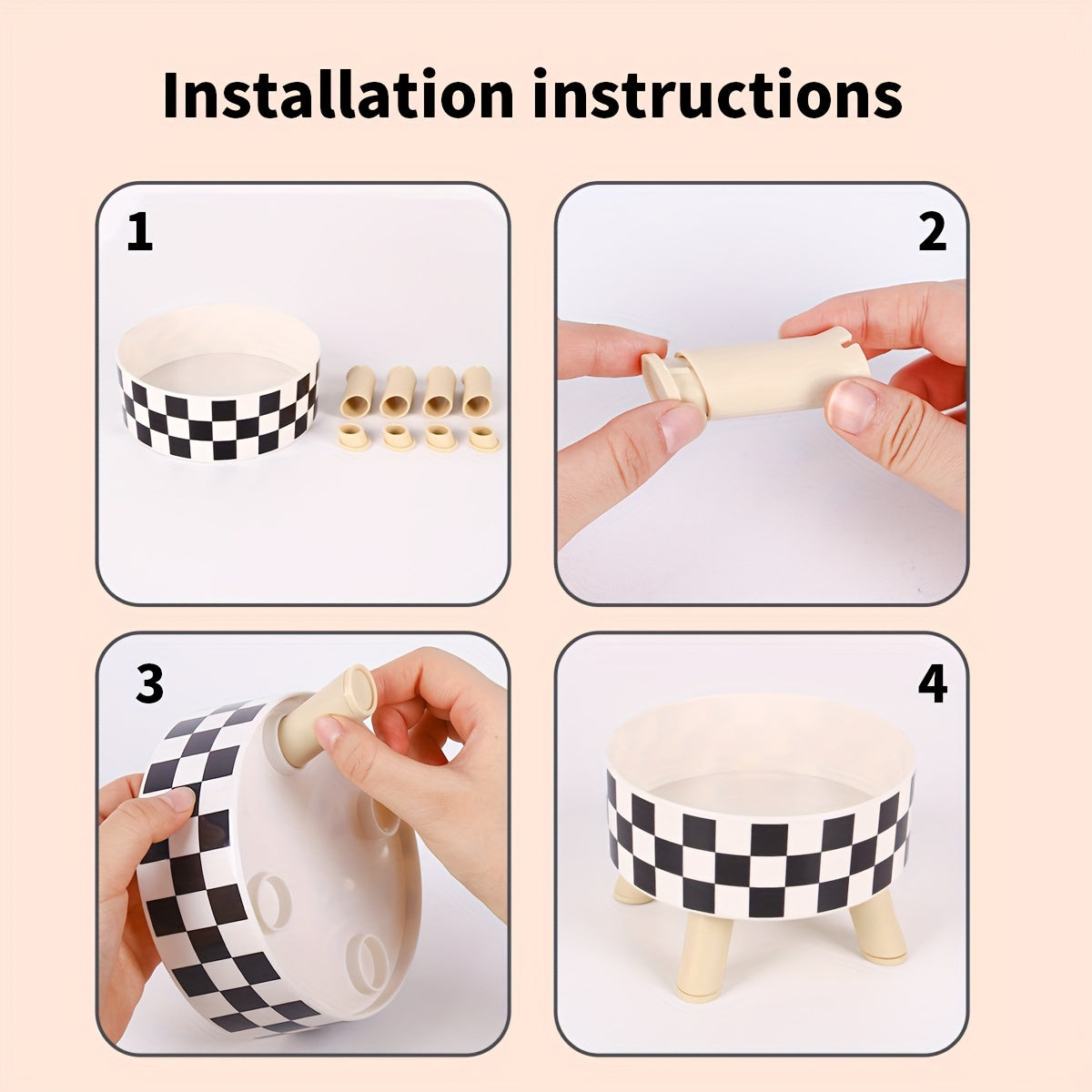 Installation instructions

1

2

3

4