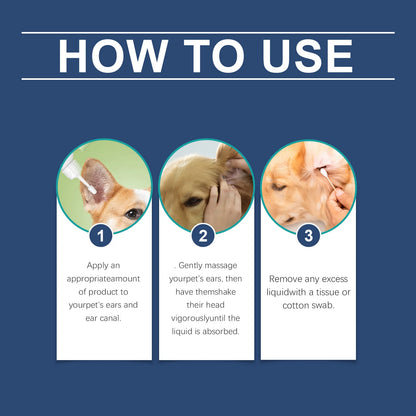 HOW TO USE

1

Apply an appropriateamount of product to yourpet's ears and ear canal.

2

. Gently massage yourpet's ears, then have themshake their head vigorouslyuntil the liquid is absorbed.

3

Remove any excess liquidwith a tissue or cotton swab.