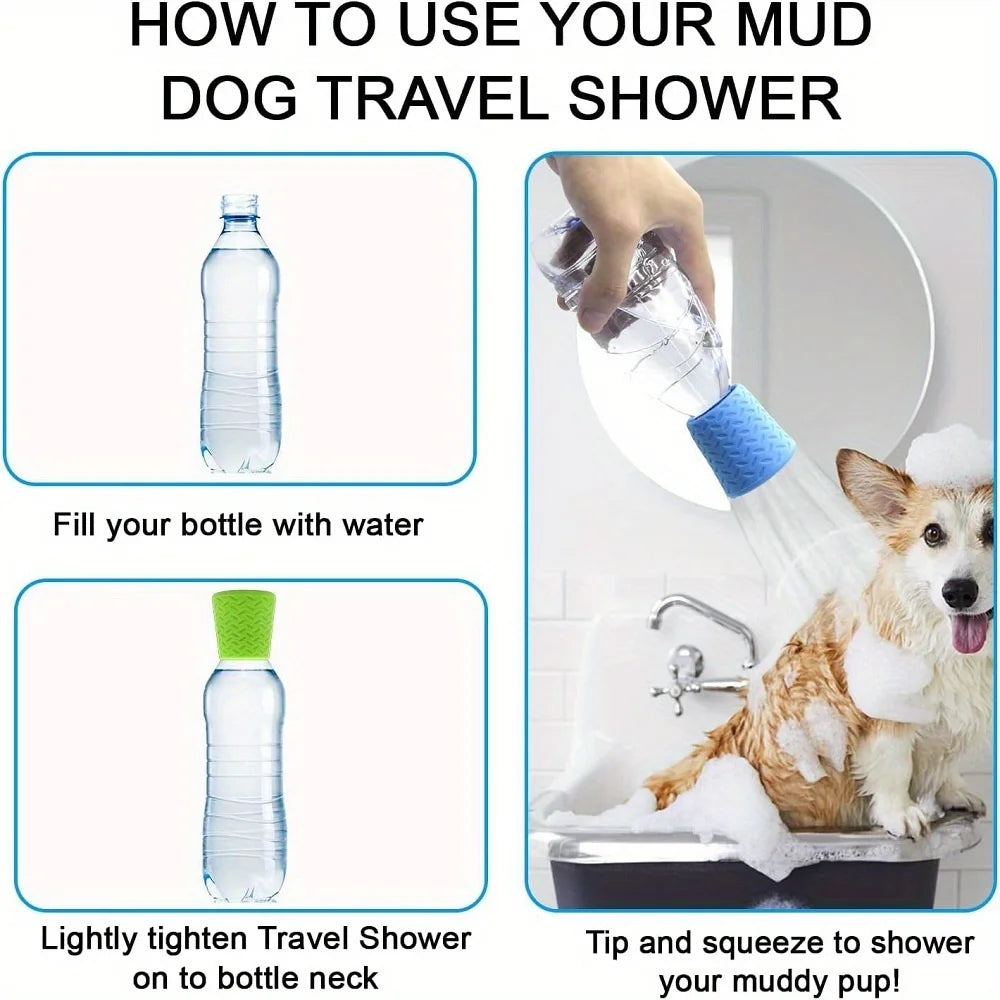 HOW TO USE YOUR MUD DOG TRAVEL SHOWER

Fill your bottle with water

Lightly tighten Travel Shower on to bottle neck

Tip and squeeze to shower your muddy pup!