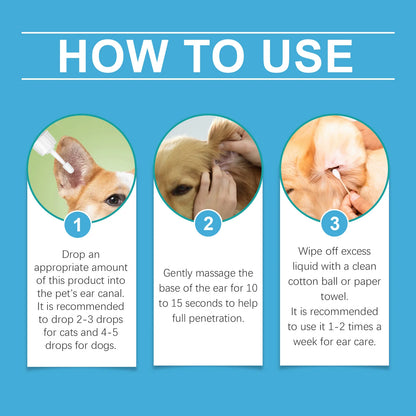 HOW TO USE

1

Drop an appropriate amount of this product into the pet's ear canal. It is recommended to drop 2-3 drops for cats and 4-5 drops for dogs.

2

Gently massage the base of the ear for 10 to 15 seconds to help full penetration.

3

Wipe off excess liquid with a clean cotton ball or paper towel.
It is recommended to use it 1-2 times a week for ear care.