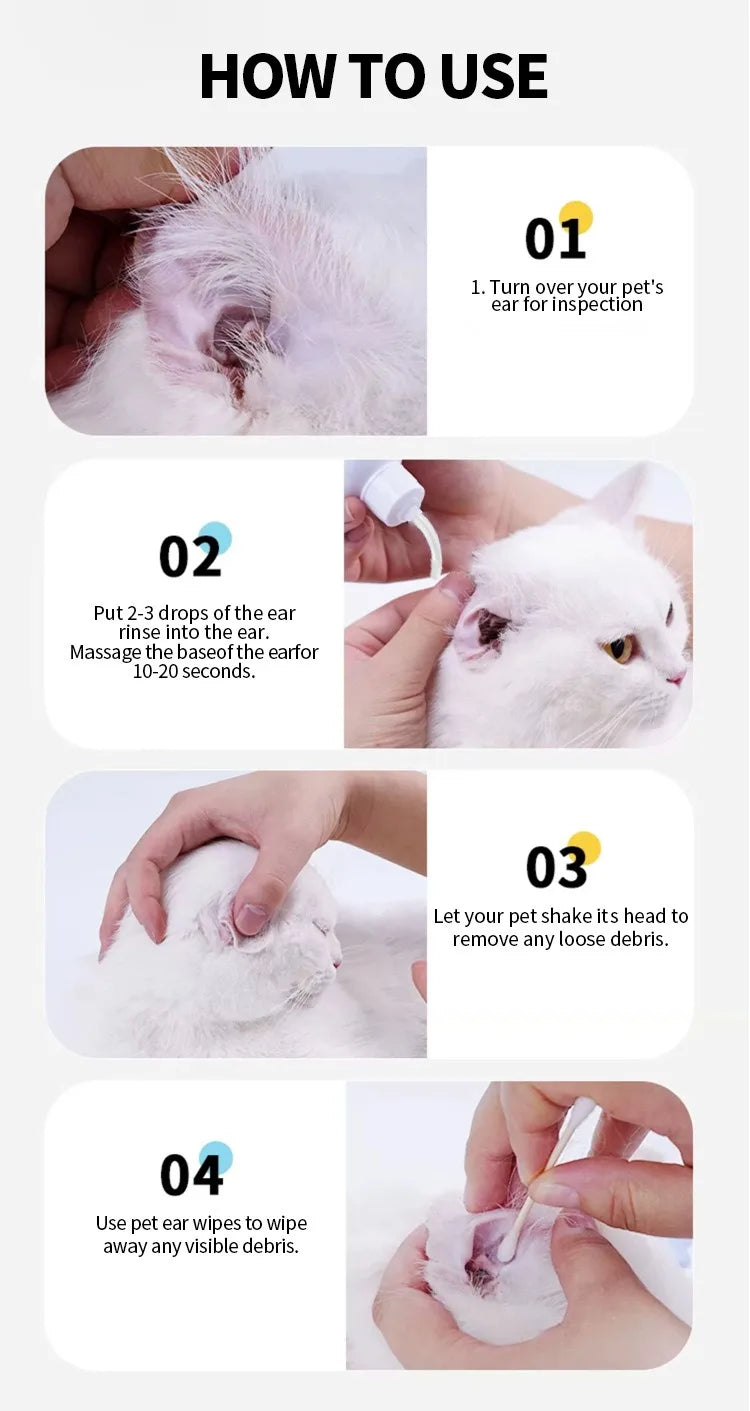 HOW TO USE

01

1. Turn over your pet's ear for inspection

02

Put 2-3 drops of the ear rinse into the ear. Massage the baseof the earfor 10-20 seconds.

03

Let your pet shake its head to remove any loose debris.

04

Use pet ear wipes to wipe away any visible debris.