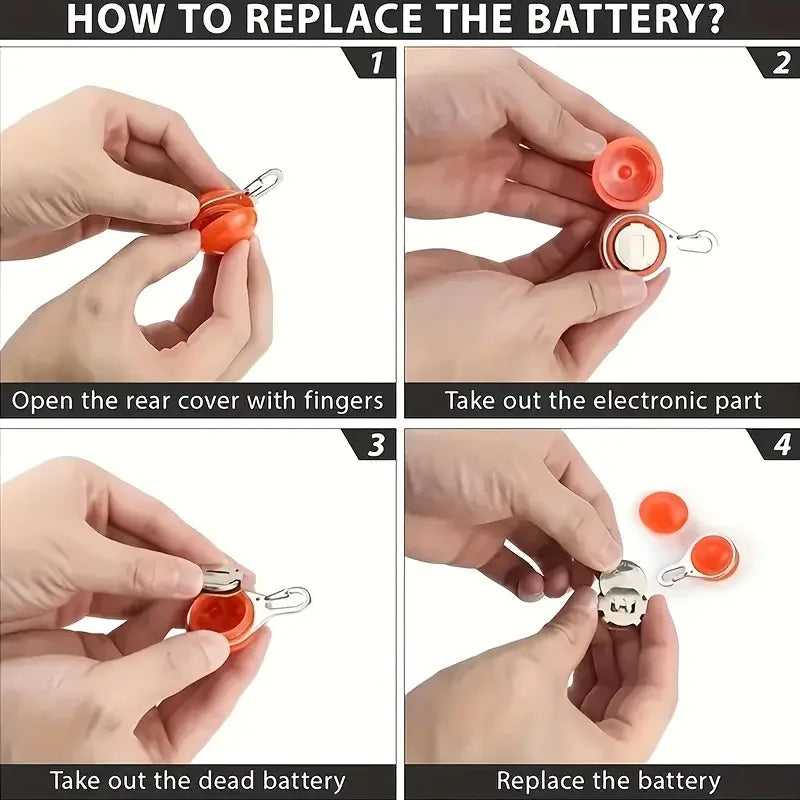 HOW TO REPLACE THE BATTERY?

1

Open the rear cover with fingers

2

Take out the electronic part

3

Take out the dead battery

4

Replace the battery