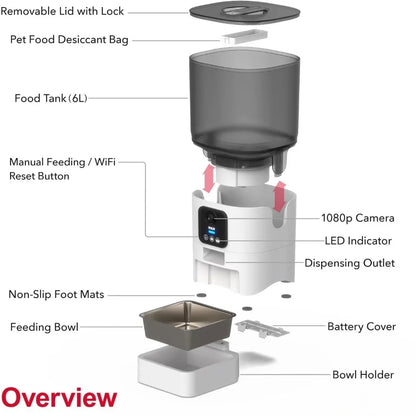 Removable Lid with Lock

Pet Food Desiccant Bag

Food Tank (6L)

Manual Feeding / WiFi Reset Button

1080p Camera

LED Indicator

Dispensing Outlet

Non-Slip Foot Mats

Feeding Bowl

Battery Cover

Bowl Holder

Overview