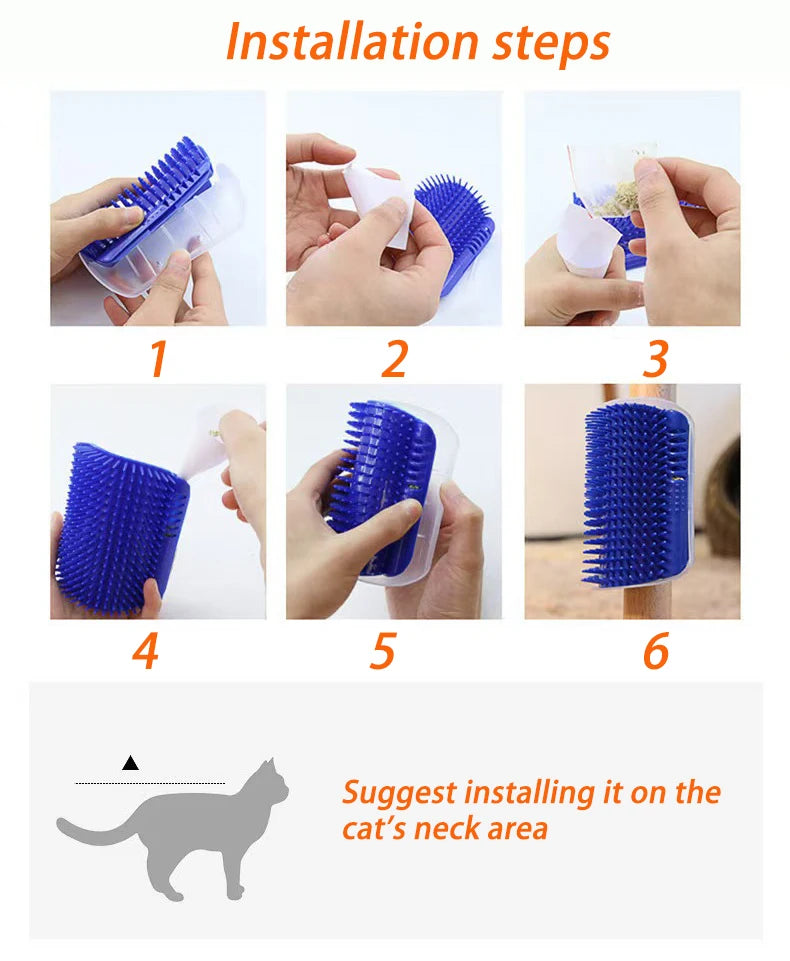 Installation steps

1

2

3

4

5

6

Suggest installing it on the cat's neck area