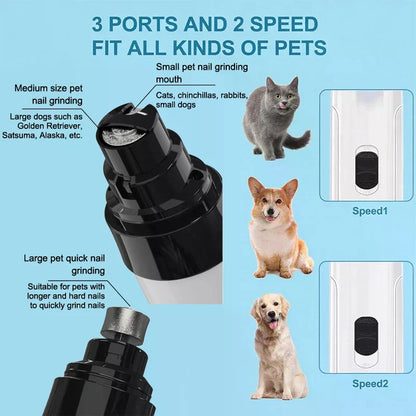 3 PORTS AND 2 SPEED
FIT ALL KINDS OF PETS

Medium size pet nail grinding

Large dogs such as Golden Retriever, Satsuma, Alaska, etc.

Small pet nail grinding mouth

Cats, chinchillas, rabbits, small dogs

Large pet quick nail grinding

Suitable for pets with longer and hard nails to quickly grind nails

Speed1

Speed2