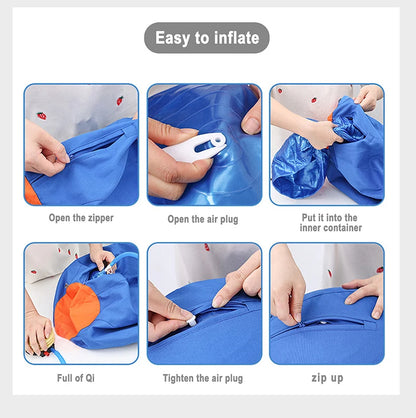 Easy to inflate

Open the zipper

Open the air plug

Put it into the inner container

Full of Qi

Tighten the air plug

zip up