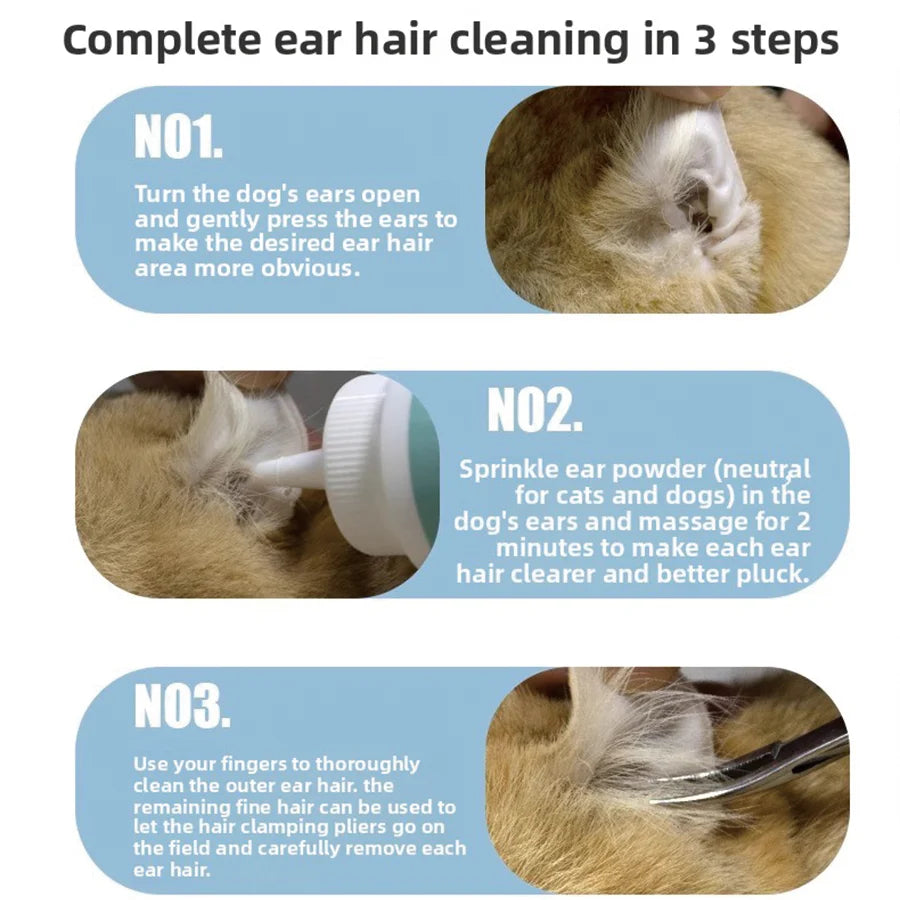 Complete ear hair cleaning in 3 steps

NO1.

Turn the dog's ears open and gently press the ears to make the desired ear hair area more obvious.

NO2.

Sprinkle ear powder (neutral for cats and dogs) in the dog's ears and massage for 2 minutes to make each ear hair clearer and better pluck.

NO3.

Use your fingers to thoroughly clean the outer ear hair. the remaining fine hair can be used to let the hair clamping pliers go on the field and carefully remove each ear hair.