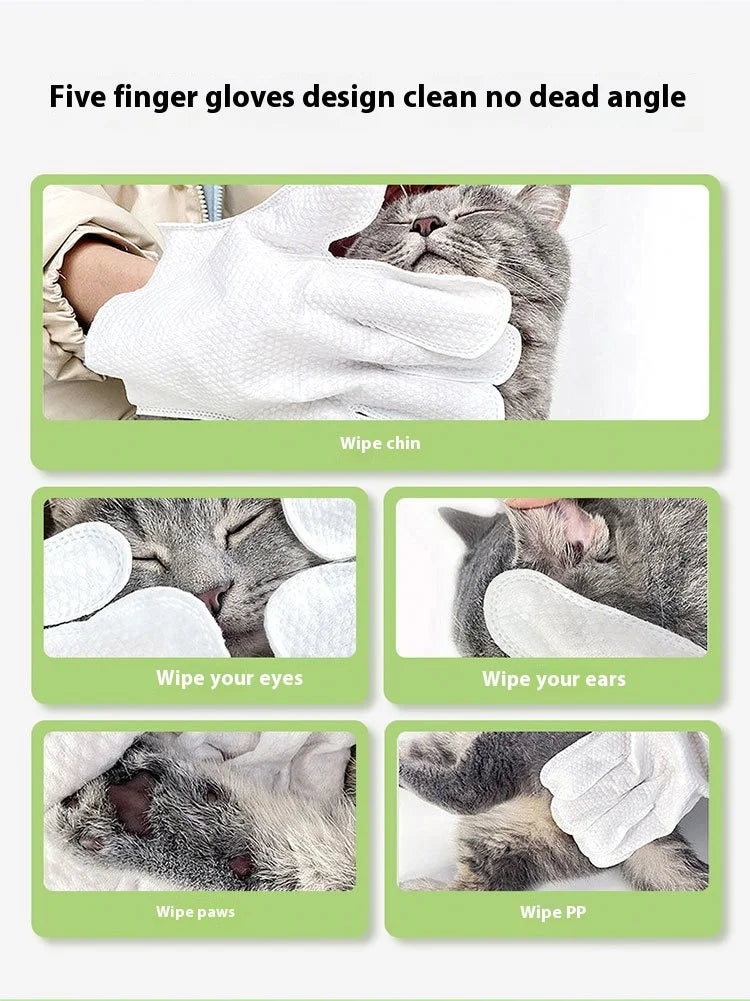 Five finger gloves design clean no dead angle

Wipe chin

Wipe your eyes

Wipe your ears

Wipe paws

Wipe PP