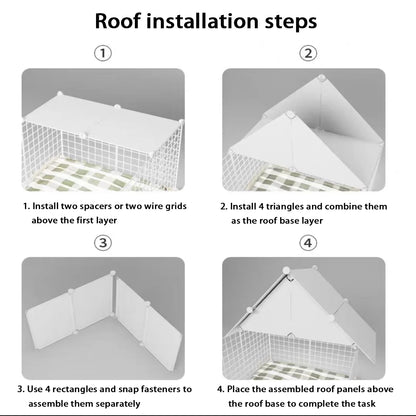 Roof installation steps

①

1. Install two spacers or two wire grids above the first layer

②

2. Install 4 triangles and combine them as the roof base layer

③

3. Use 4 rectangles and snap fasteners to assemble them separately

④

4. Place the assembled roof panels above the roof base to complete the task