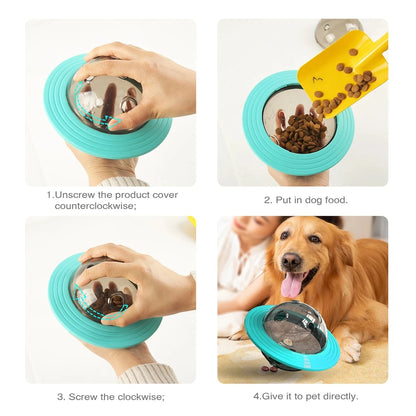 1.Unscrew the product cover counterclockwise;

2. Put in dog food.

3. Screw the clockwise;

4.Give it to pet directly.