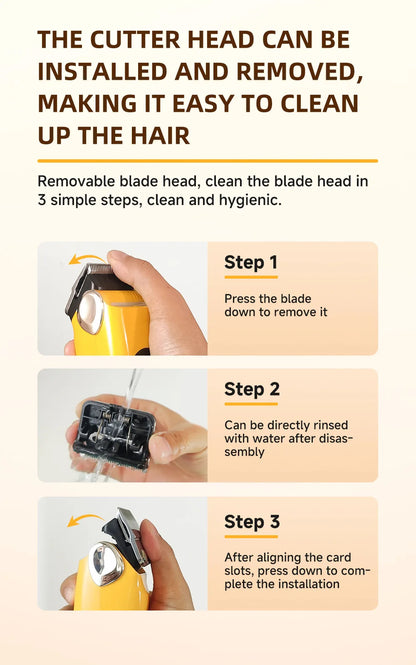 THE CUTTER HEAD CAN BE INSTALLED AND REMOVED, MAKING IT EASY TO CLEAN UP THE HAIR

Removable blade head, clean the blade head in 3 simple steps, clean and hygienic.

Step 1

Press the blade down to remove it

Step 2

Can be directly rinsed with water after disassembly

Step 3

After aligning the card slots, press down to complete the installation