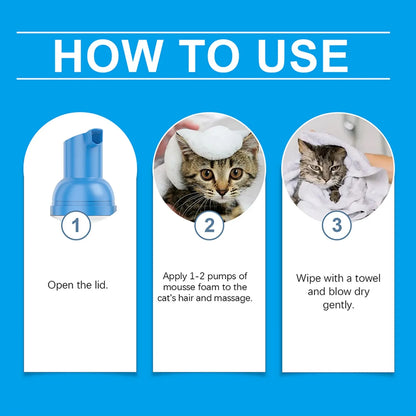 HOW TO USE

1

Open the lid.

2

Apply 1-2 pumps of mousse foam to the cat's hair and massage.

3

Wipe with a towel and blow dry gently.