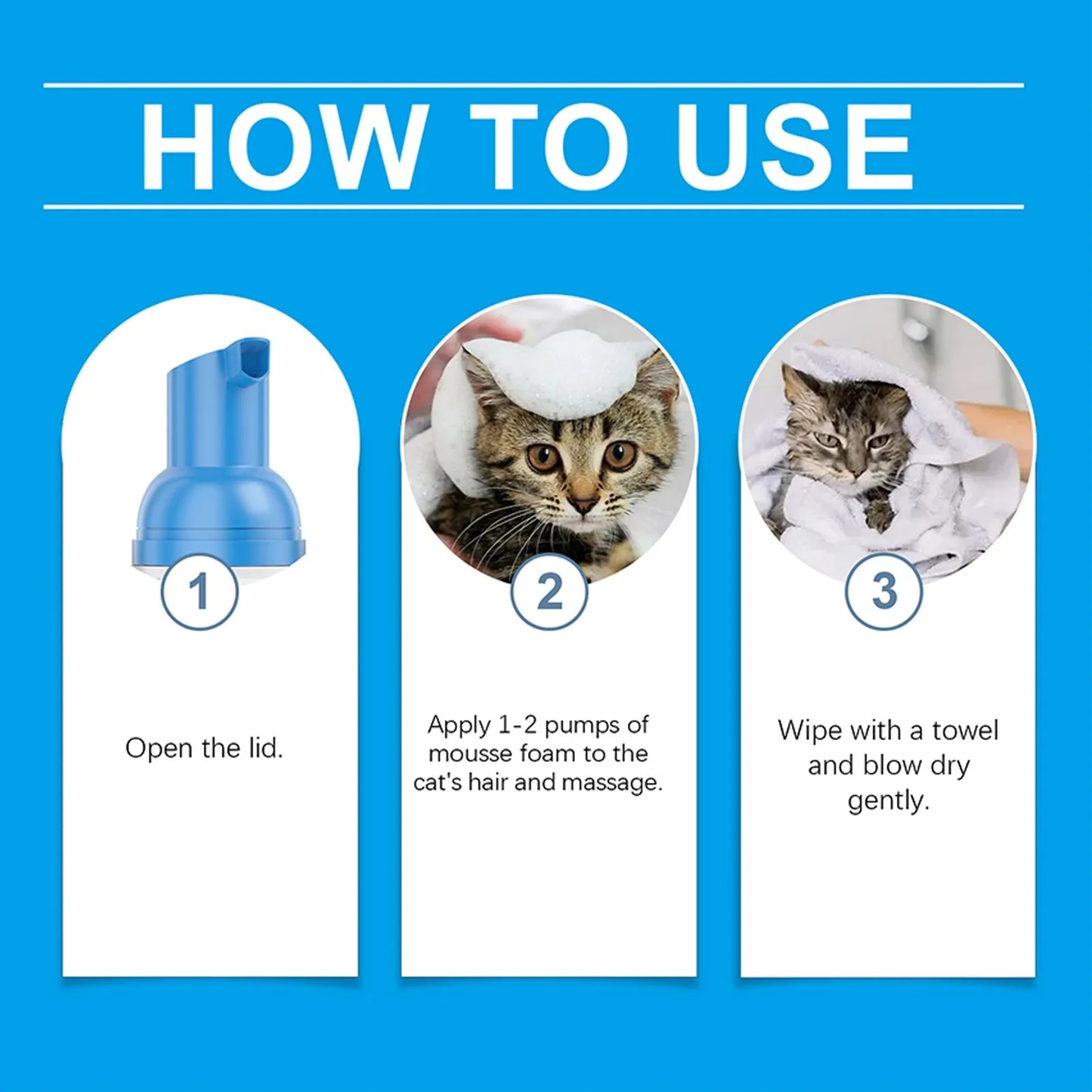 HOW TO USE

1

Open the lid.

2

Apply 1-2 pumps of mousse foam to the cat's hair and massage.

3

Wipe with a towel and blow dry gently.