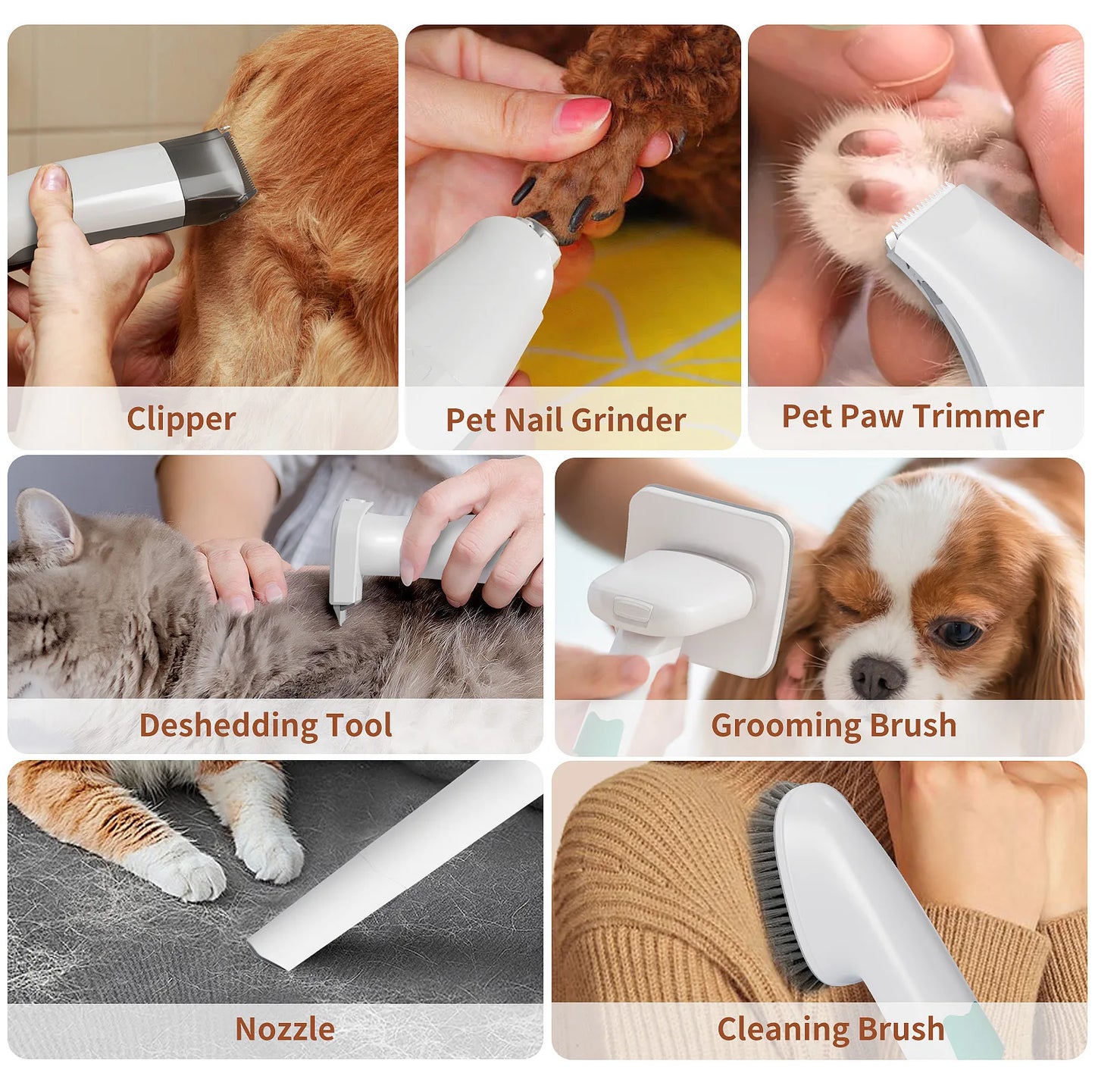 Clipper

Pet Nail Grinder

Pet Paw Trimmer

Deshedding Tool

Grooming Brush

Nozzle

Cleaning Brush