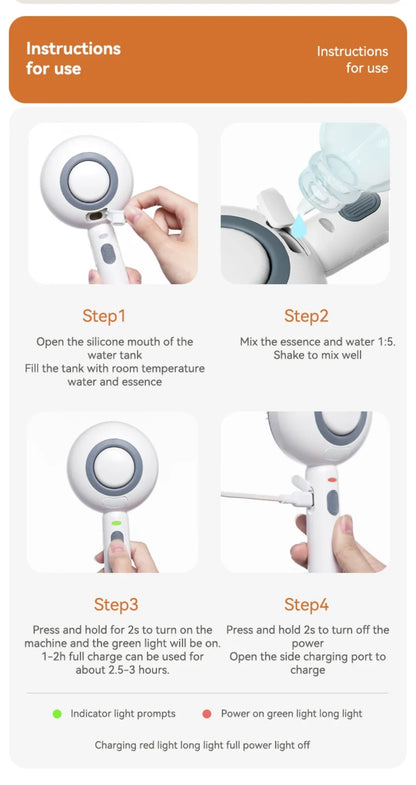 Instructions for use

Instructions for use

Step1

Open the silicone mouth of the water tank
Fill the tank with room temperature water and essence

Step2

Mix the essence and water 1:5.
Shake to mix well

Step3

Press and hold for 2s to turn on the machine and the green light will be on.
1-2h full charge can be used for about 2.5-3 hours.

Step4

Press and hold 2s to turn off the power
Open the side charging port to charge

Indicator light prompts

Power on green light long light

Charging red light long light full power light off