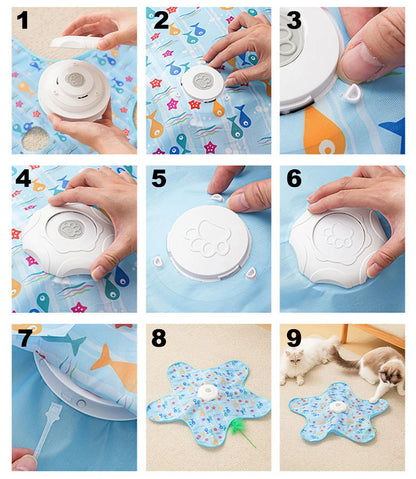 1

2

3

4

5

6

7

8

9