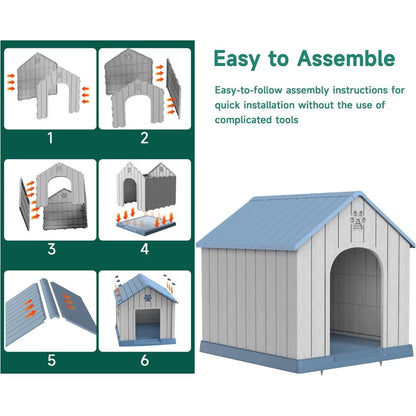 1

2

3

4

5

6

Easy to Assemble

Easy-to-follow assembly instructions for quick installation without the use of complicated tools