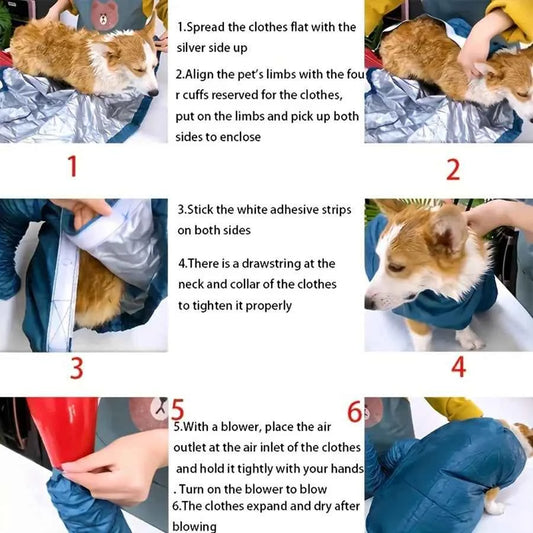 1.Spread the clothes flat with the silver side up

2.Align the pet's limbs with the fou r cuffs reserved for the clothes, put on the limbs and pick up both sides to enclose

1

2

3.Stick the white adhesive strips on both sides

4.There is a drawstring at the neck and collar of the clothes to tighten it properly

3

4

5

6

5.With a blower, place the air outlet at the air inlet of the clothes and hold it tightly with your hands . Turn on the blower to blow

6.The clothes expand and dry after blowing