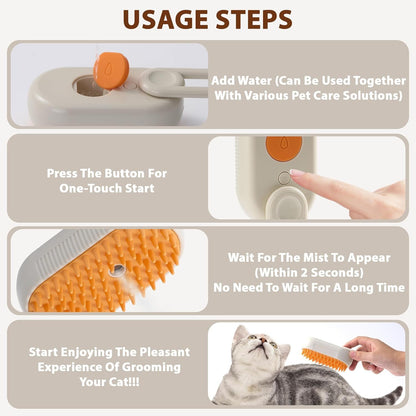 USAGE STEPS

Add Water (Can Be Used Together With Various Pet Care Solutions)

Press The Button For One-Touch Start

Wait For The Mist To Appear (Within 2 Seconds) No Need To Wait For A Long Time

Start Enjoying The Pleasant Experience Of Grooming Your Cat!!!