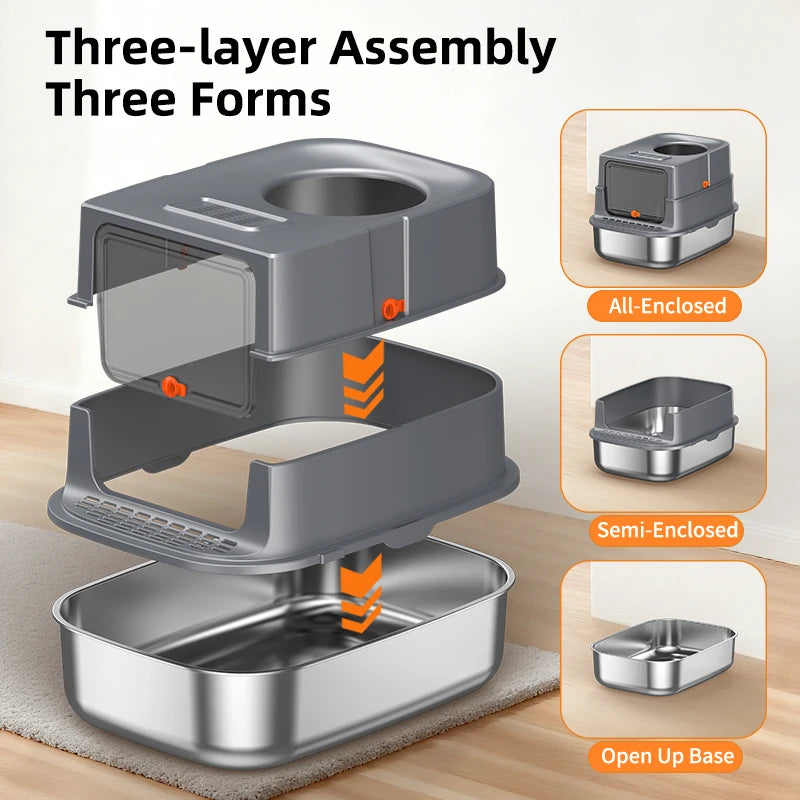 Three-layer Assembly
Three Forms

All-Enclosed

Semi-Enclosed

Open Up Base