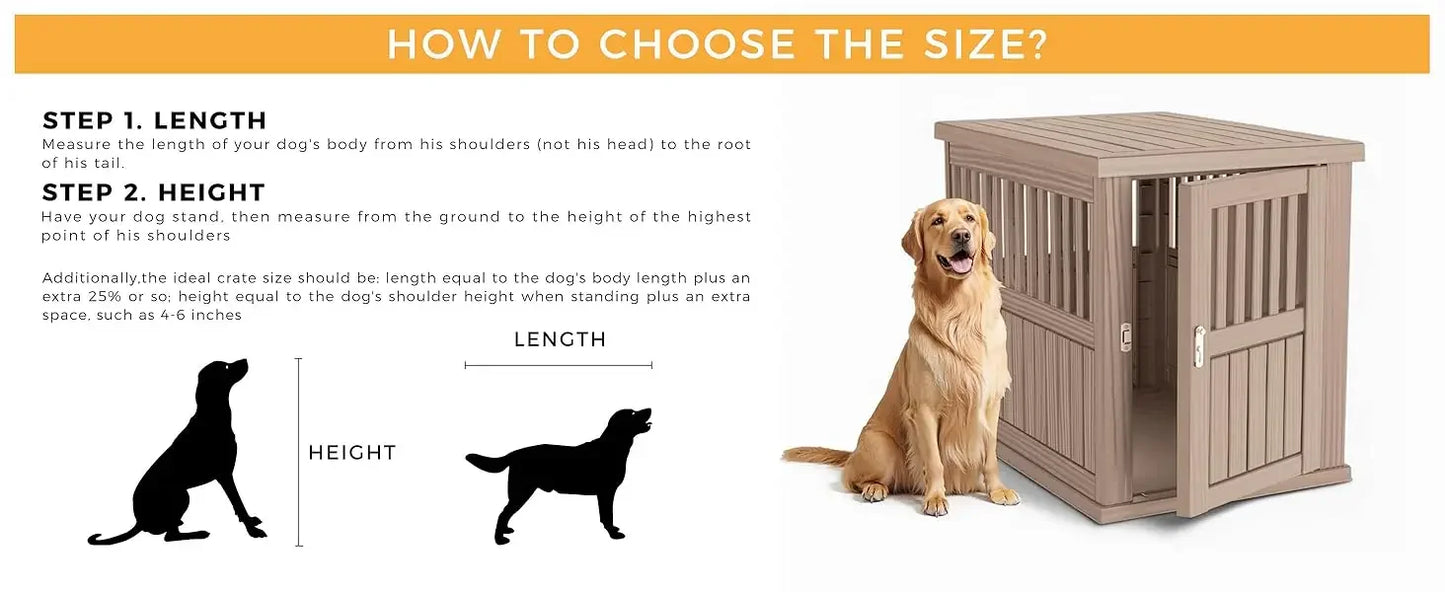 HOW TO CHOOSE THE SIZE?

STEP 1. LENGTH
Measure the length of your dog's body from his shoulders (not his head) to the root of his tail.

STEP 2. HEIGHT
Have your dog stand, then measure from the ground to the height of the highest point of his shoulders

Additionally,the ideal crate size should be: length equal to the dog's body length plus an extra 25% or so; height equal to the dog's shoulder height when standing plus an extra space, such as 4-6 inches

HEIGHT

LENGTH